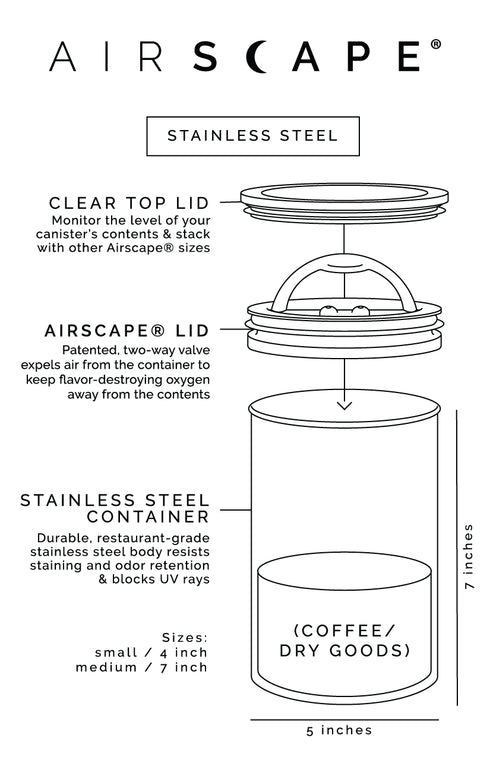 AIRSCAPE®

STAINLESS STEEL

CLEAR TOP LID
Monitor the level of your canister's contents & stack with other Airscape® sizes

AIRSCAPE® LID
Patented, two-way valve expels air from the container to keep flavor-destroying oxygen away from the contents

STAINLESS STEEL CONTAINER
Durable, restaurant-grade stainless steel body resists staining and odor retention & blocks UV rays

Sizes:
small / 4 inch
medium / 7 inch

(COFFEE/ DRY GOODS)

7 inches

5 inches